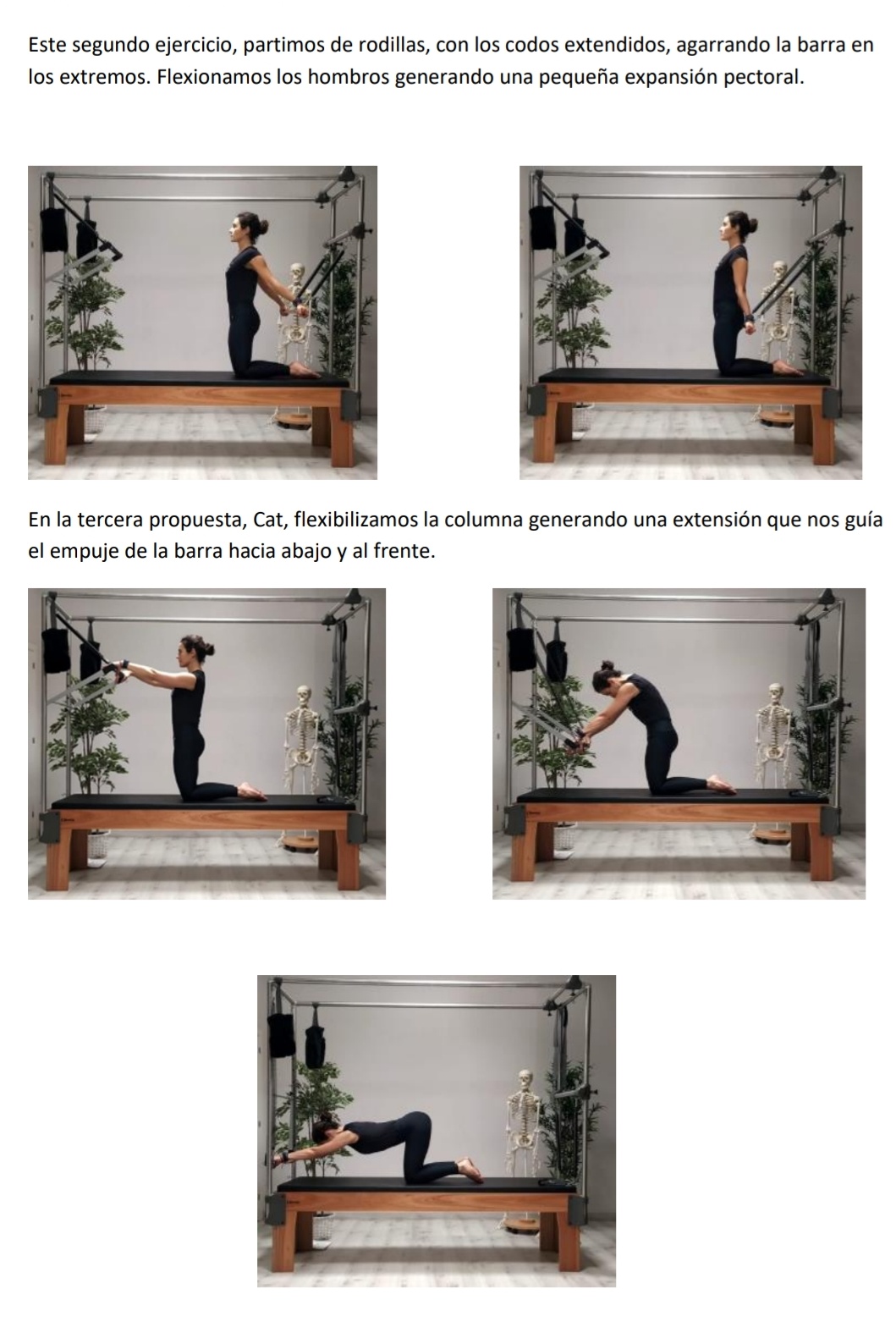 Este segundo ejercicio, partimos de rodillas, con los codos extendidos, agarrando la barra en los extremos. Flexionamos los hombros generando una pequeña expansión pectoral.

En la tercera propuesta, Cat, flexibilizamos la columna generando una extensión que nos guía el empuje de la barra hacia abajo y al frente.