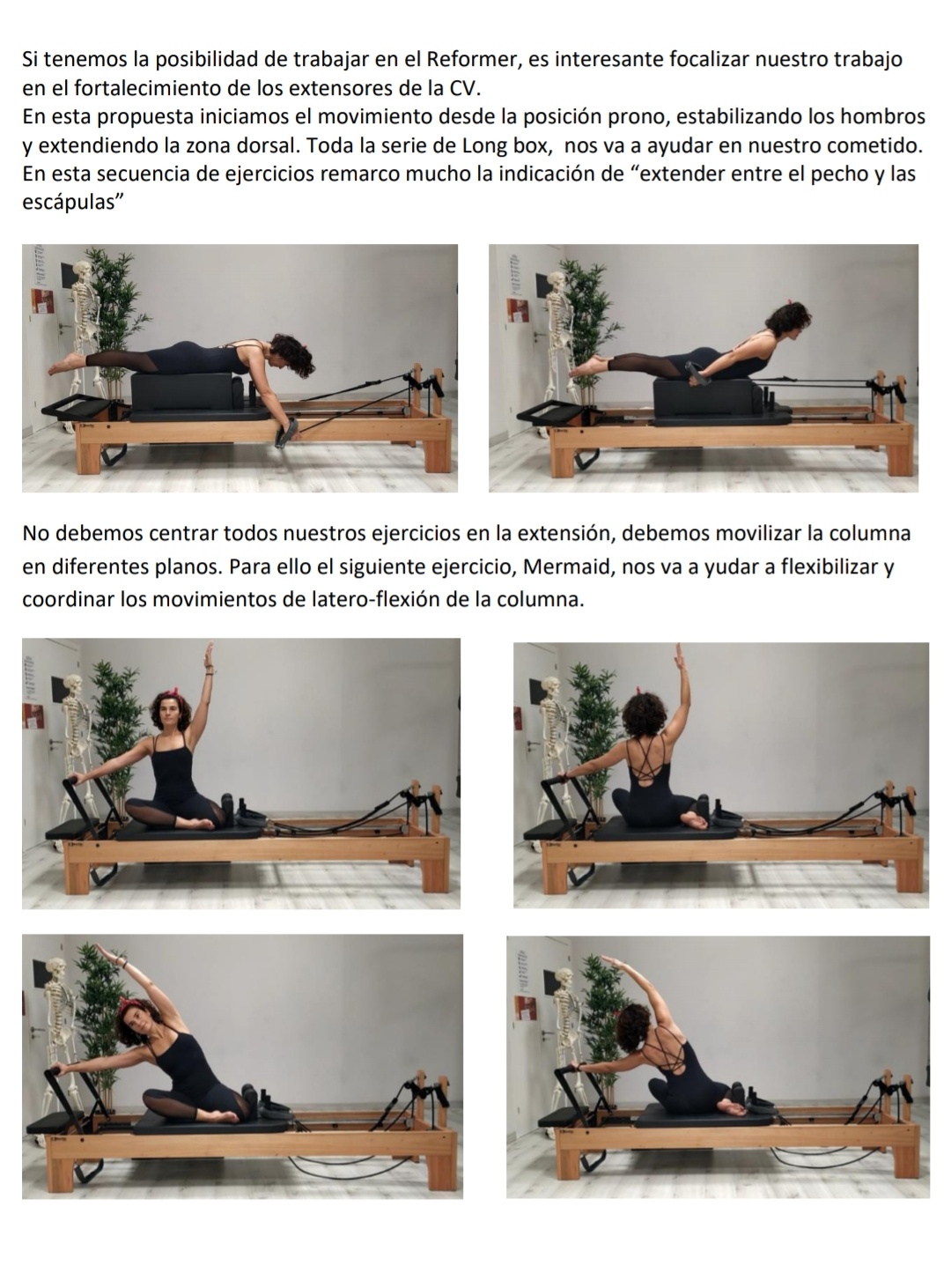 Si tenemos la posibilidad de trabajar en el Reformer, es interesante focalizar nuestro trabajo en el fortalecimiento de los extensores de la CV.
En esta propuesta iniciamos el movimiento desde la posición prono, estabilizando los hombros y extendiendo la zona dorsal. Toda la serie de Long box, nos va a ayudar en nuestro cometido. En esta secuencia de ejercicios remarco mucho la indicación de “extender entre el pecho y las escápulas”

No debemos centrar todos nuestros ejercicios en la extensión, debemos movilizar la columna en diferentes planos. Para ello el siguiente ejercicio, Mermaid, nos va a yudar a flexibilizar y coordinar los movimientos de latero-flexión de la columna.